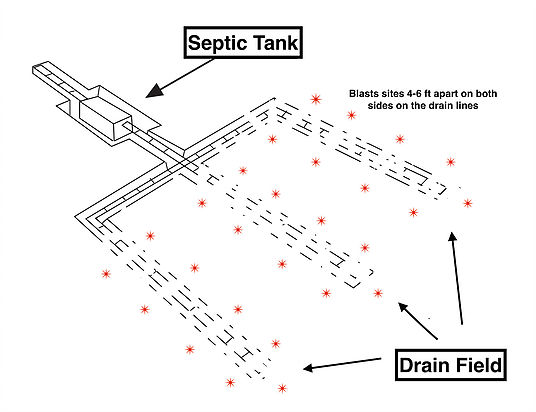 Septic Tank

Blasts sites 4-6 ft apart on both sides on the drain lines

Drain Field